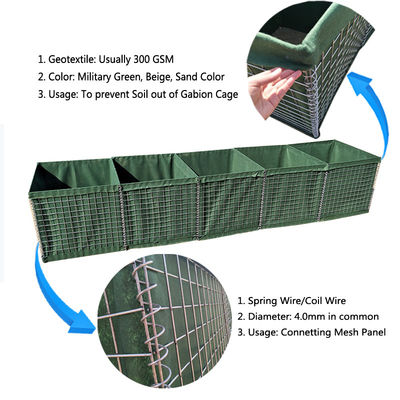 1. Geotextile: Usually 300 GSM
2. Color: Military Green, Beige, Sand Color
3. Usage: To prevent Soil out of Gabion Cage

1. Spring Wire/Coil Wire
2. Diameter: 4.0mm in common
3. Usage: Connetting Mesh Panel